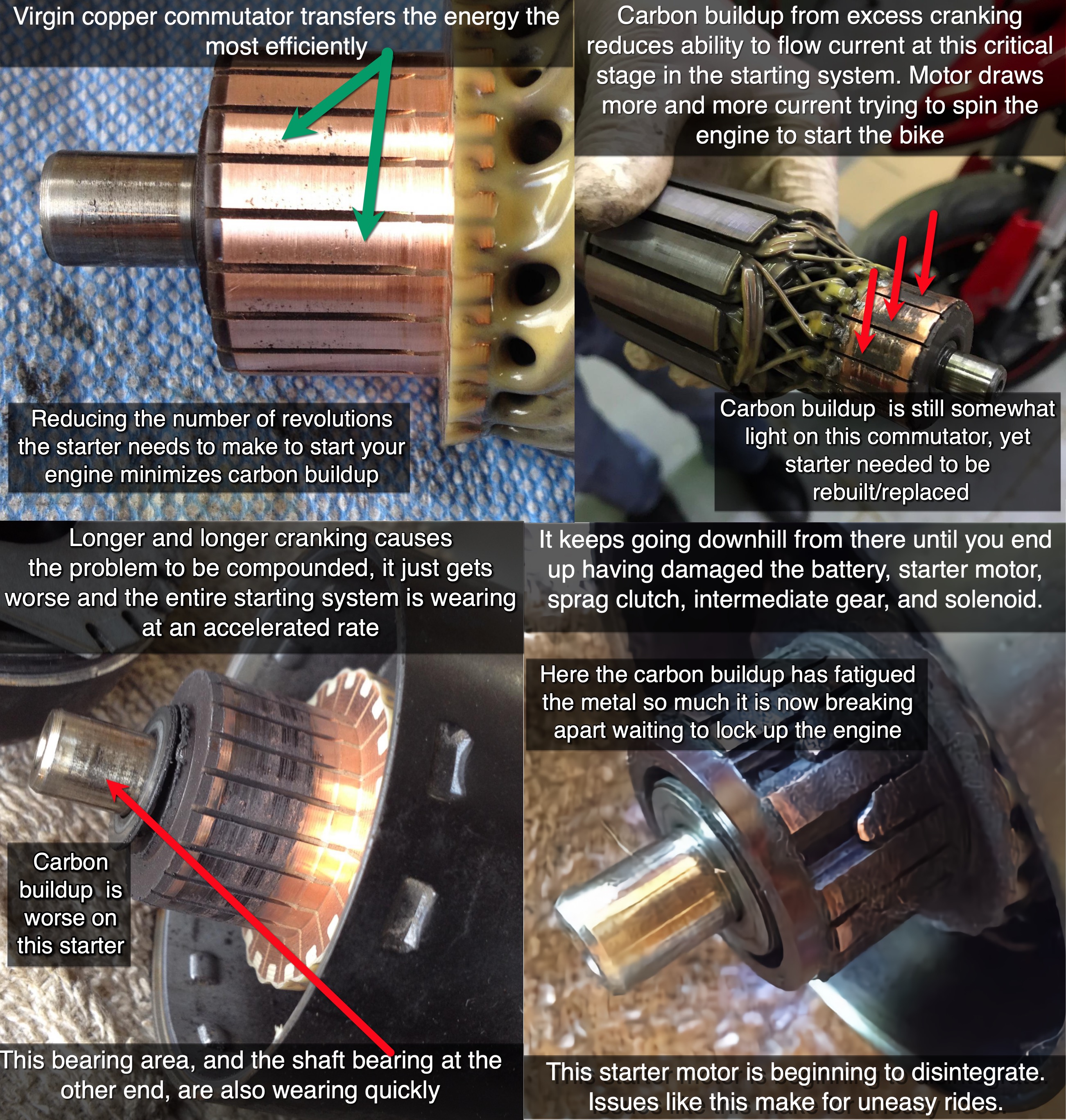 Virgin copper commutator transfers the energy the most efficiently

Reducing the number of revolutions the starter needs to make to start your engine minimizes carbon buildup

Carbon buildup from excess cranking reduces ability to flow current at this critical stage in the starting system. Motor draws more and more current trying to spin the engine to start the bike

Carbon buildup is still somewhat light on this commutator, yet starter needed to be rebuilt/replaced

Longer and longer cranking causes the problem to be compounded, it just gets worse and the entire starting system is wearing at an accelerated rate

Carbon buildup is worse on this starter

This bearing area, and the shaft bearing at the other end, are also wearing quickly

It keeps going downhill from there until you end up having damaged the battery, starter motor, sprag clutch, intermediate gear, and solenoid.

Here the carbon buildup has fatigued the metal so much it is now breaking apart waiting to lock up the engine

This starter motor is beginning to disintegrate. Issues like this make for uneasy rides.